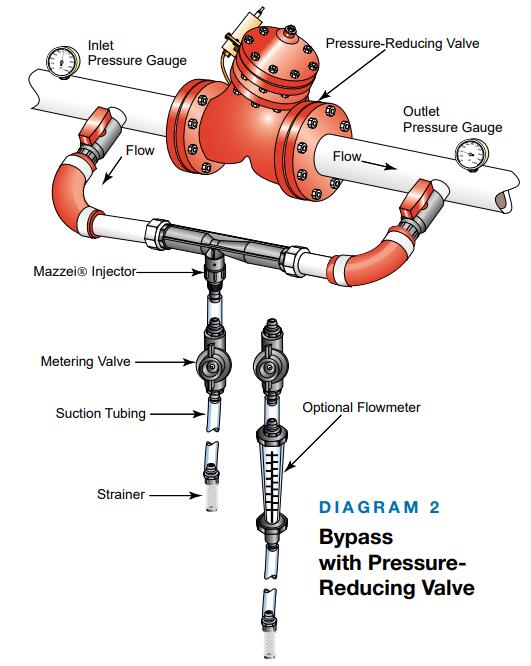 Inlet
Pressure Gauge

Pressure-Reducing Valve

Outlet
Pressure Gauge

Flow

Flow

Mazzei® Injector

Metering Valve

Suction Tubing

Optional Flowmeter

Strainer

DIAGRAM 2

Bypass
with Pressure-Reducing Valve