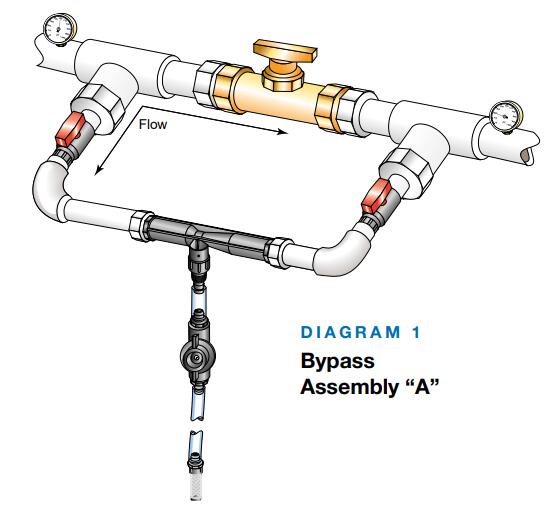 Flow

DIAGRAM 1

Bypass Assembly “A”